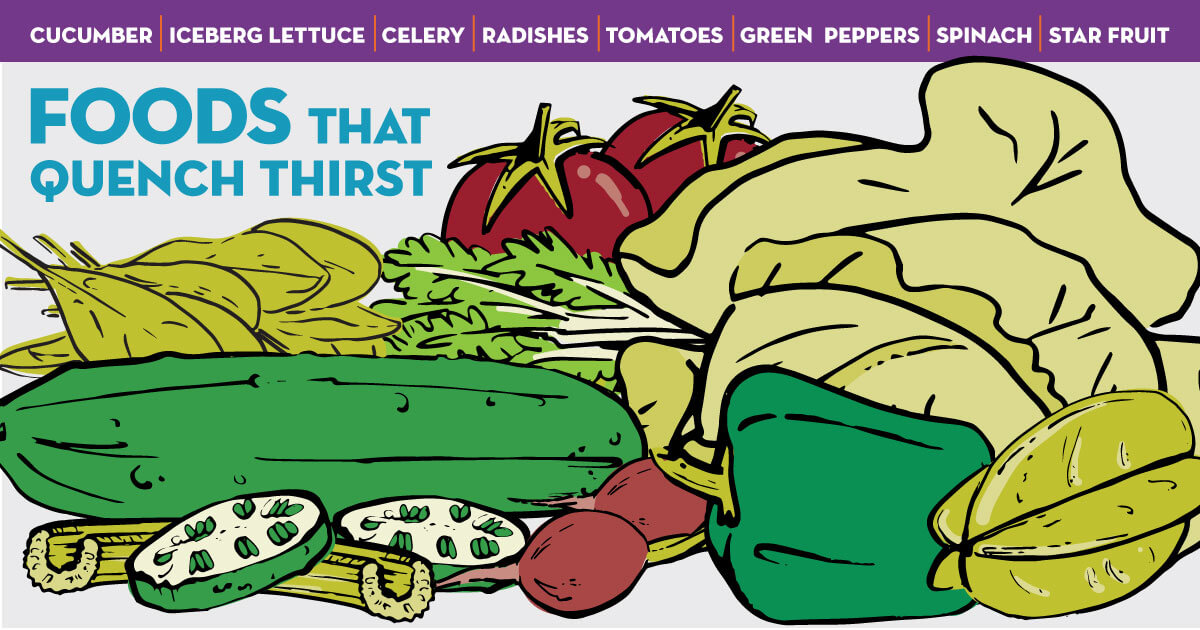 CUCUMBER | ICEBERG LETTUCE | CELERY | RADISHES | TOMATOES | GREEN PEPPERS | SPINACH | STAR FRUIT

FOODS THAT QUENCH THIRST