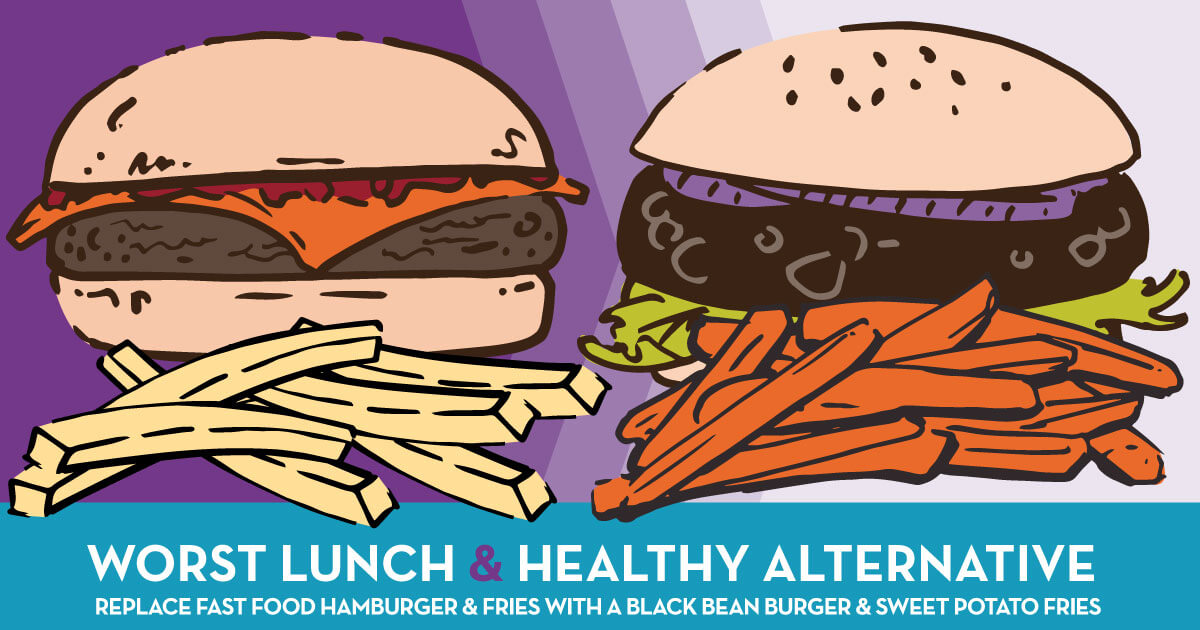 WORST LUNCH & HEALTHY ALTERNATIVE

REPLACE FAST FOOD HAMBURGER & FRIES WITH A BLACK BEAN BURGER & SWEET POTATO FRIES